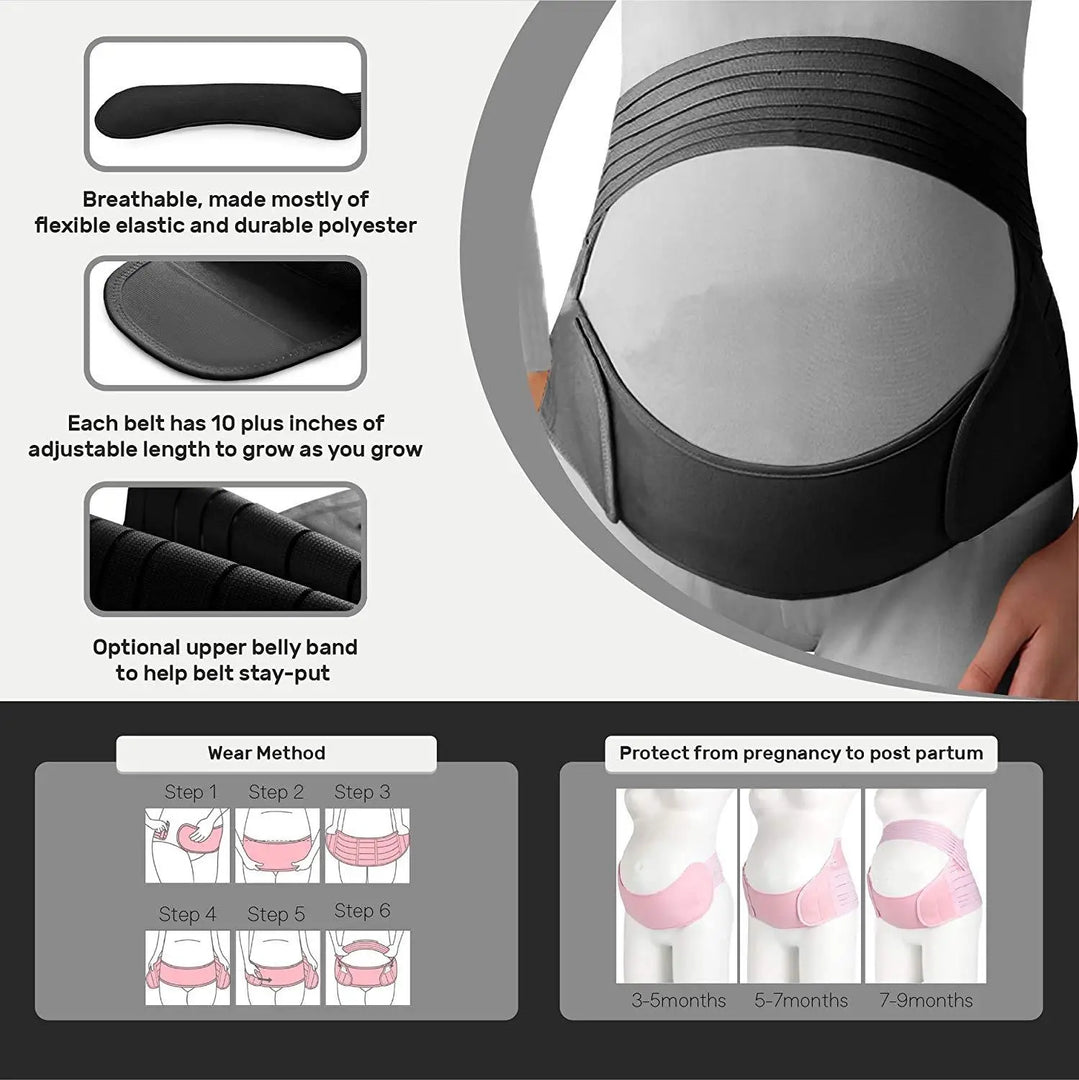 Breathable, made mostly of flexible elastic and durable polyester

Each belt has 10 plus inches of adjustable length to grow as you grow

Optional upper belly band to help belt stay-put

Wear Method

Step 1 Step 2 Step 3

Step 4 Step 5 Step 6

Protect from pregnancy to post partum

3-5months 5-7months 7-9months